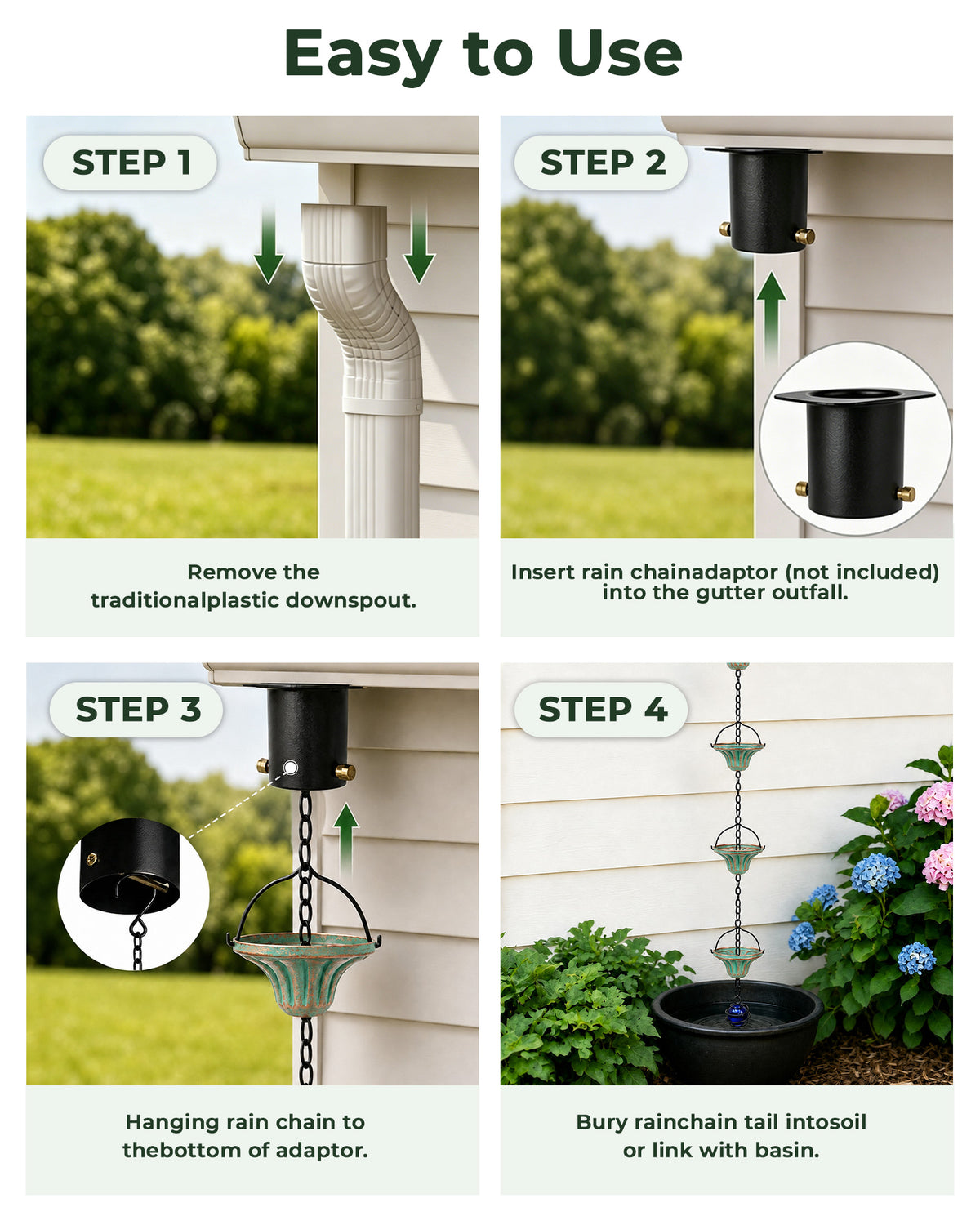 Easy to Use

STEP 1

Remove the traditionalplastic downspout.

STEP 2

Insert rain chainadaptor (not included) into the gutter outfall.

STEP 3

Hanging rain chain to thebottom of adaptor.

STEP 4

Bury rainchain tail intosoil or link with basin.