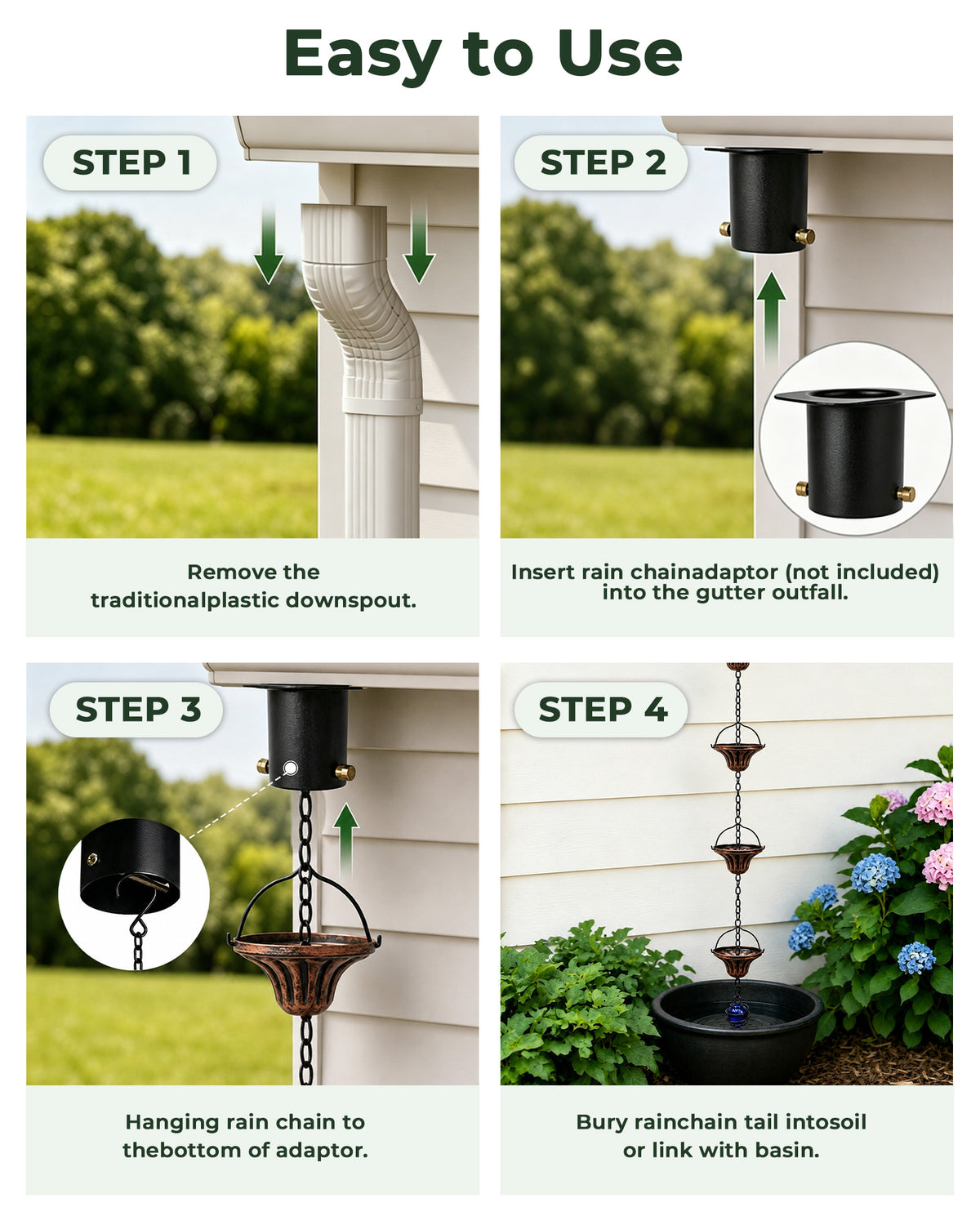 Easy to Use

STEP 1

Remove the traditionalplastic downspout.

STEP 2

Insert rain chainadaptor (not included) into the gutter outfall.

STEP 3

Hanging rain chain to thebottom of adaptor.

STEP 4

Bury rainchain tail intosoil or link with basin.